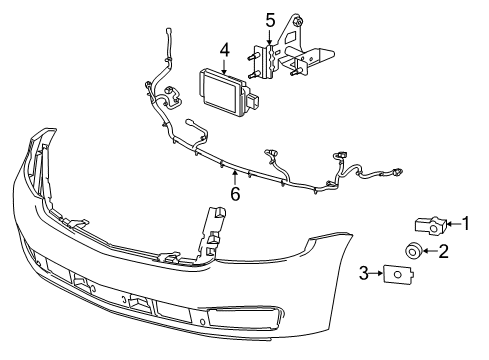 5
4
6
1
2
3