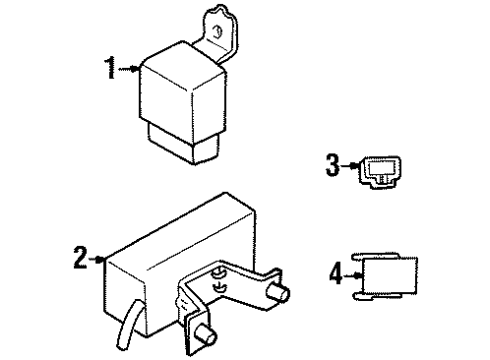 1
3
2
4