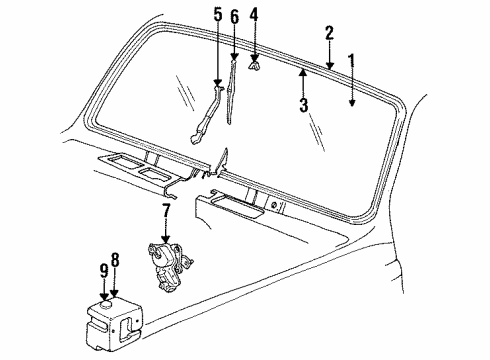 5
6
4
2
1
3
7
9
8