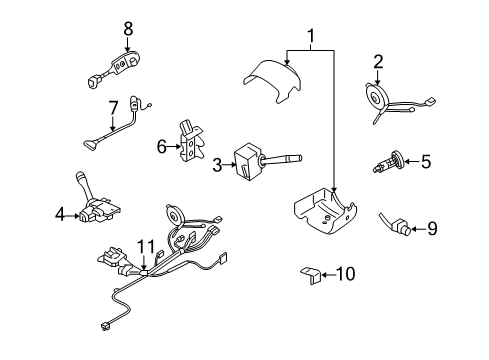 8
1
2
7
6
3
5
4
9
11
10