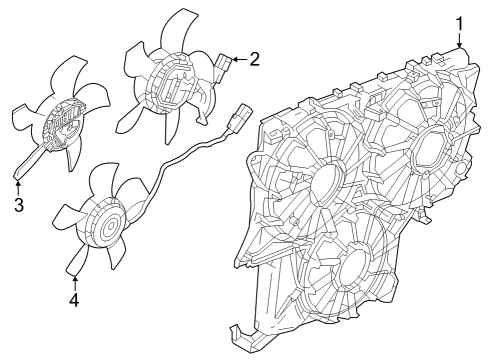 1
2
3
4