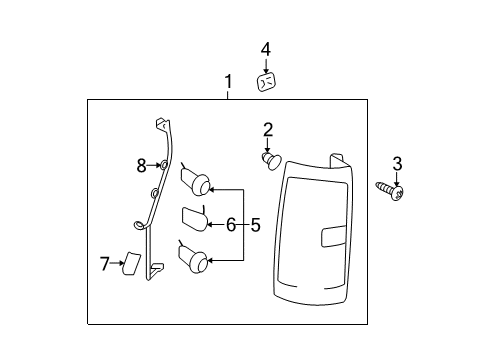 4
1
2
3
8
6
5
7