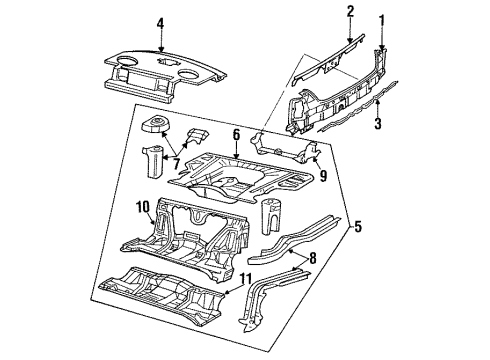 4
2
1
3
6
7
9
10
5
8
11