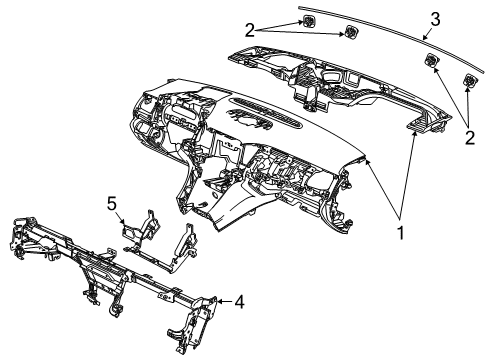 2
3
2
1
5
4