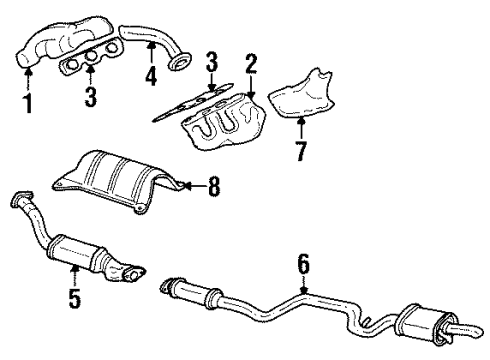 1
3
4
3
2
7
8
5
6