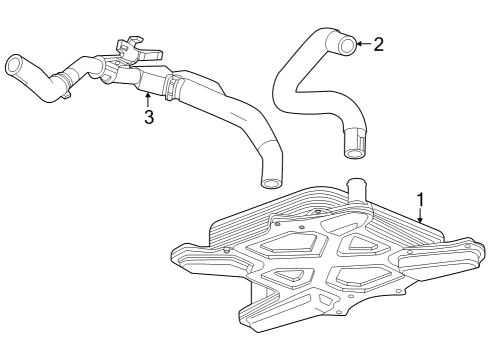 2
3
1