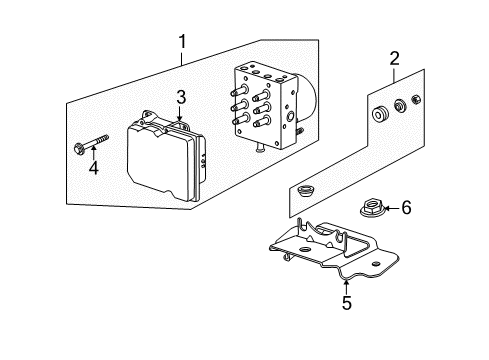 1
2
3
4
6
5