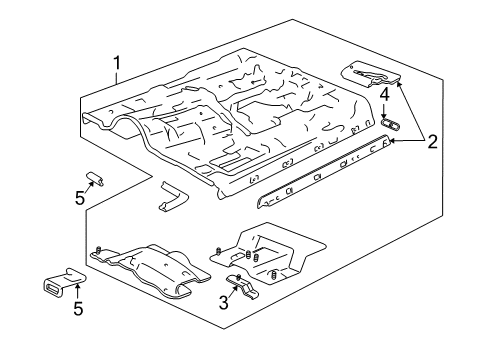 1
4
2
5
5
3