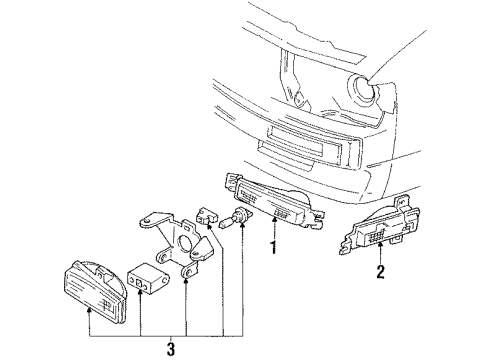 1
2
3