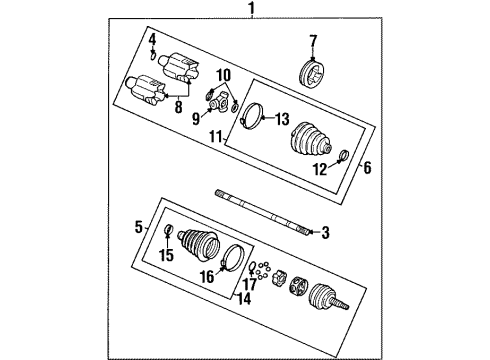 1
4
7
10
8
9
13
11
12
6
3
5
15
16
17
14