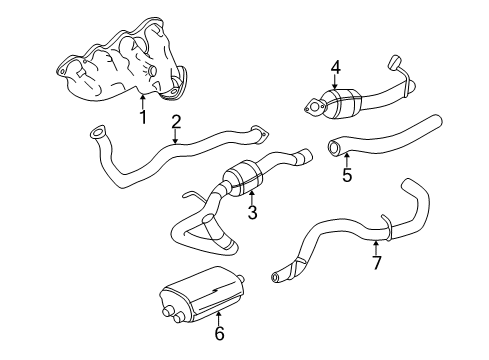 1
2
4
5
3
7
6