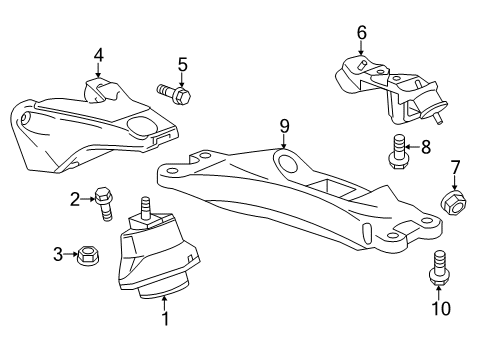 4
5
6
9
8
7
2
3
1
10