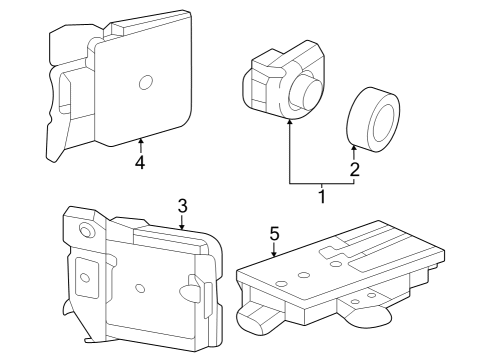 4
2
1
3
5