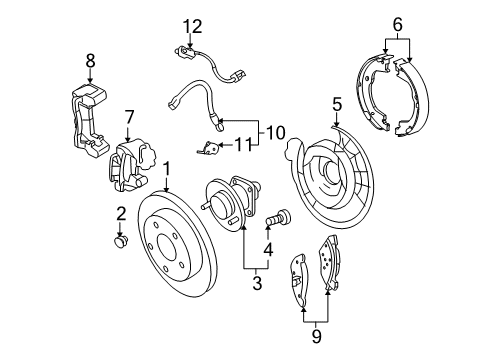 12
6
8
7
5
10
11
1
2
4
3
9