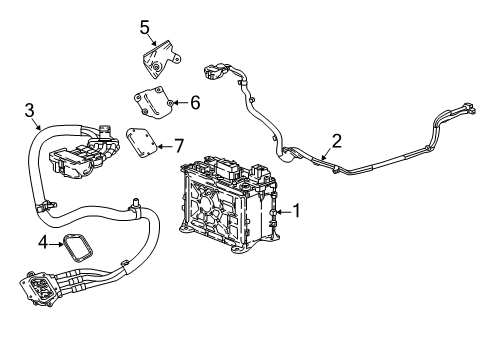 5
6
3
7
2
1
4