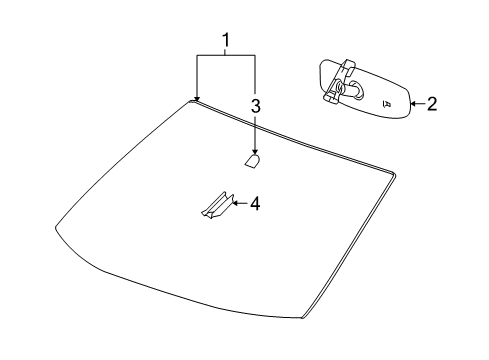 1
2
3
4