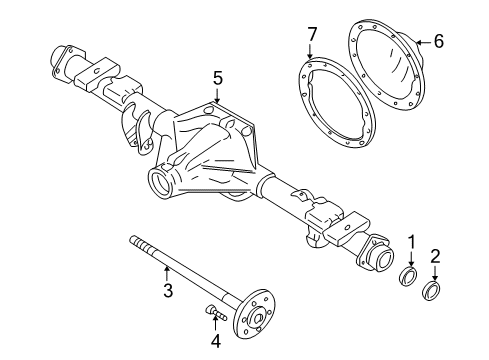 7
6
5
1
2
3
4