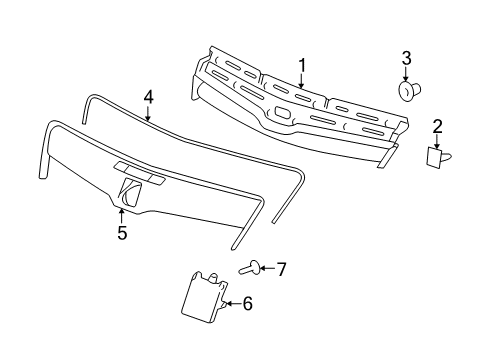 1
3
4
2
5
7
6