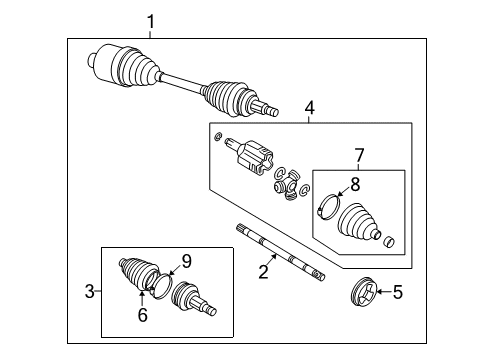 1
4
7
8
9
2
3
6
5