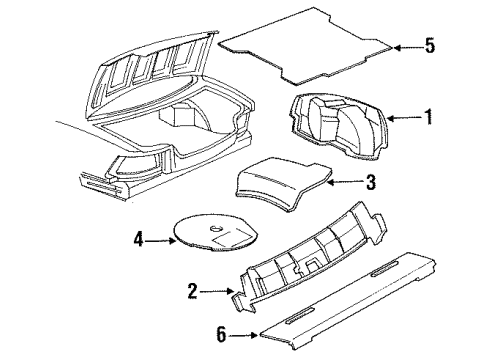 5
1
3
4
2
6