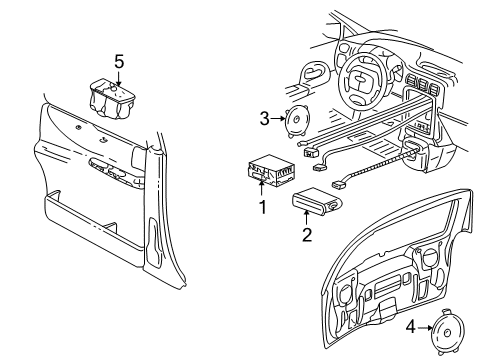 5

3

1

2

4