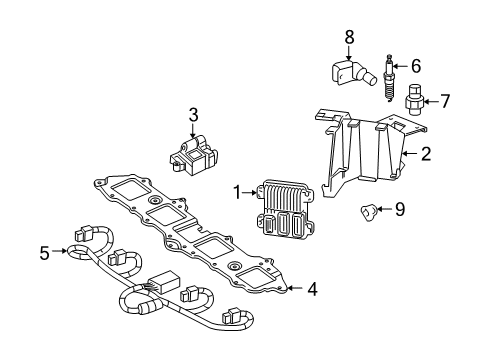 8
6
7
3
2
1
9
5
4