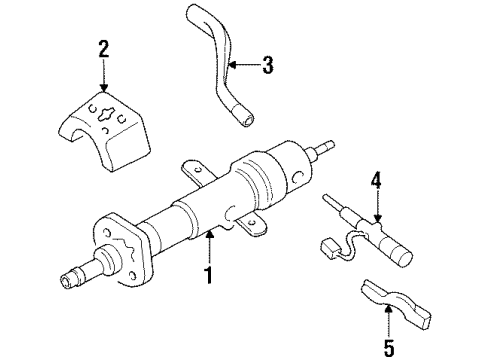 2
3
4
1
5