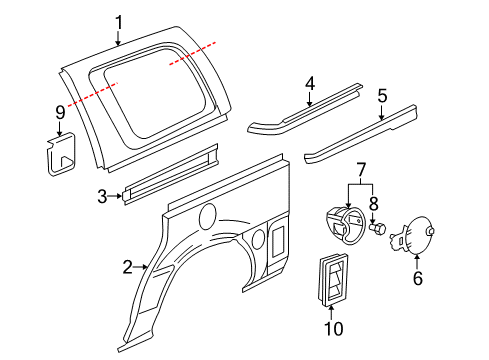 1
9
4
5
3
7
8
2
6
10