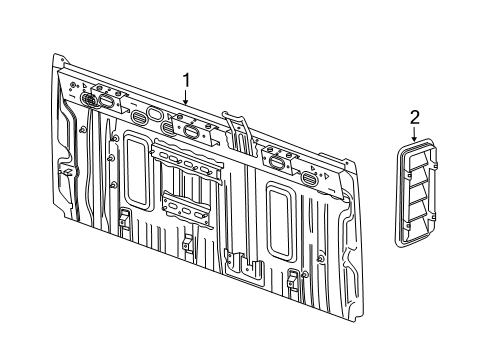 1

2