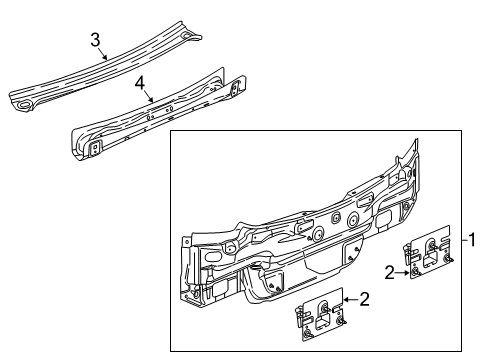 3
4
1
2
2