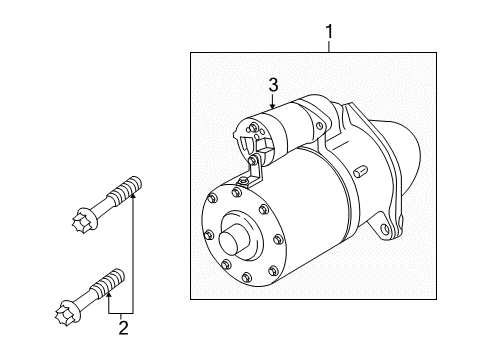 1
3
2