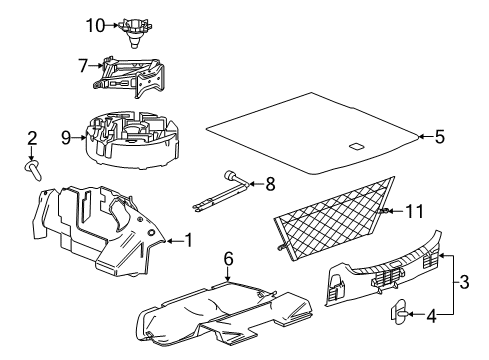 10
7
9
2
5
8
11
1
6
3
4