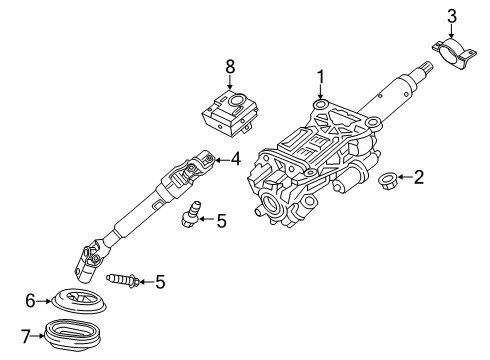 3
8
1
4
2
5
5
6
7