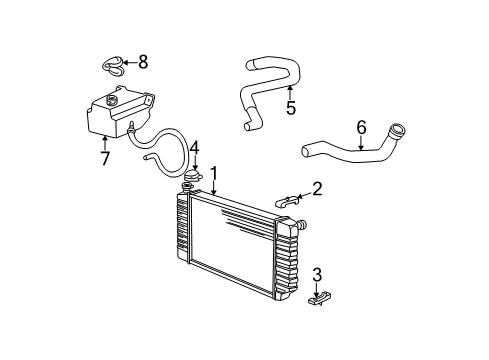 8
5
6
7
4
1
2
3