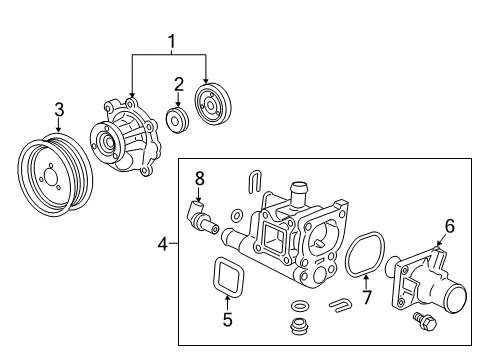 1
2
3
8
4
6
7
5