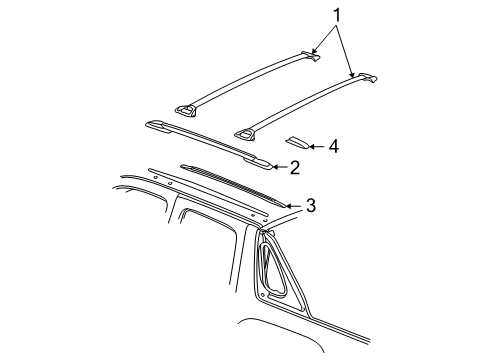 1
4
2
3