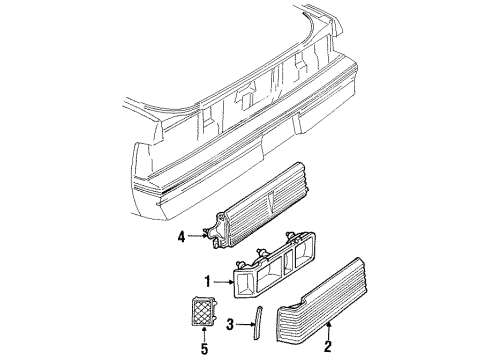 4
1
3
5
2