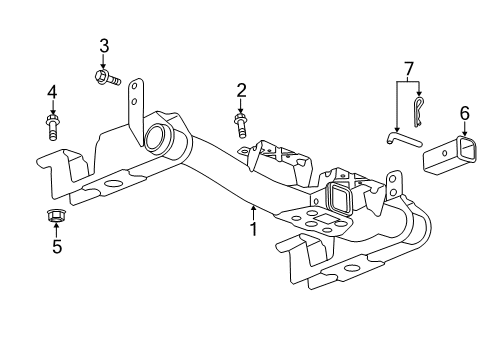 3
4
2
7
6
5
1