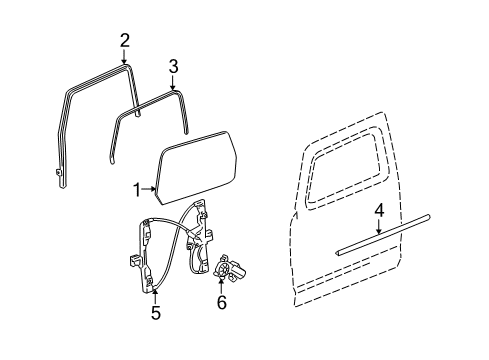 2
3
1
4
5
6