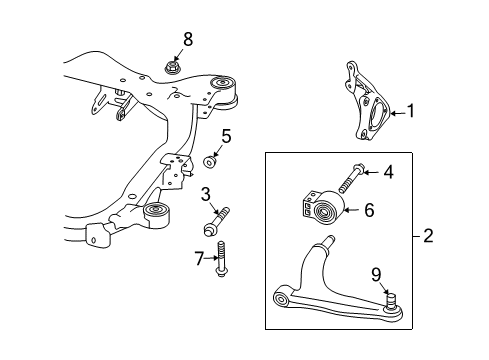 8
1
5
4
3
6
2
7
9