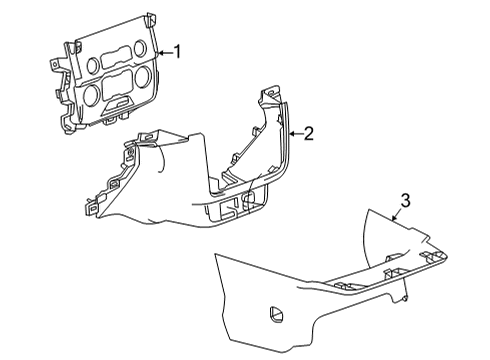 1
2
3