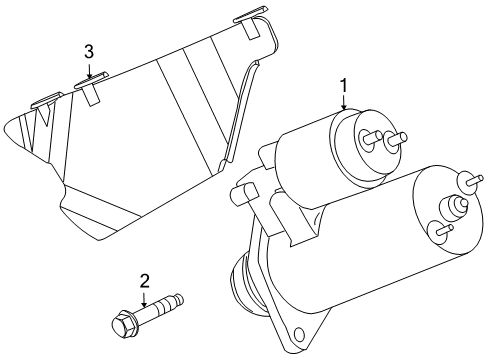 3
1
2