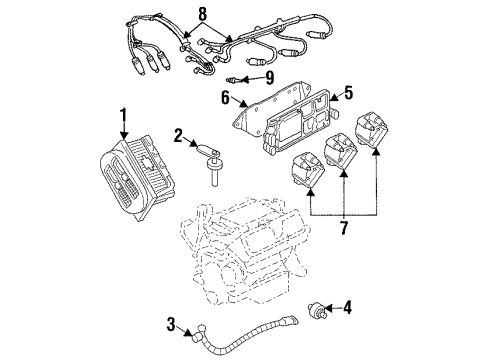 8
9
6
5
1
2
7
4
3