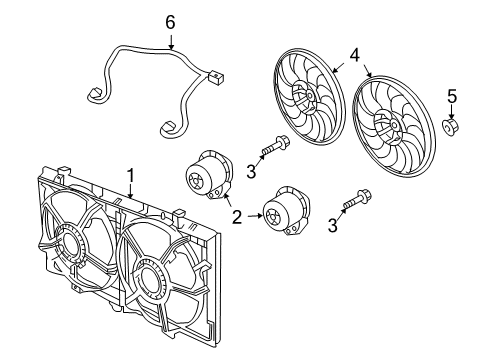 6
4
5
3
1
2
3