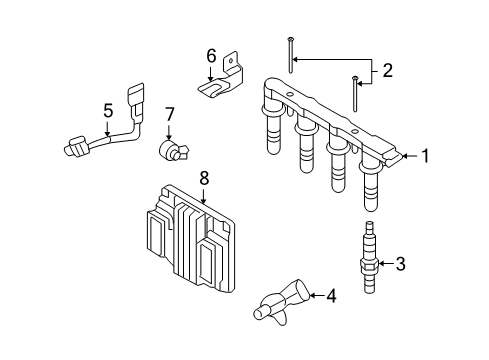 6
2
5
7
1
8
3
4