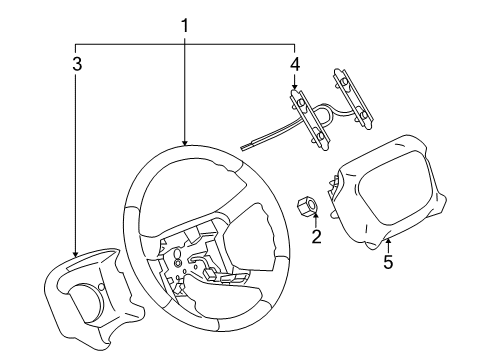 1
3
4
2
5