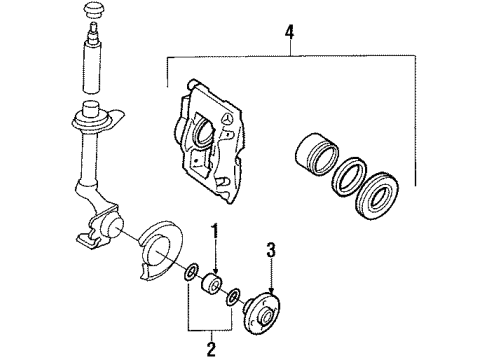 4
1
3
2