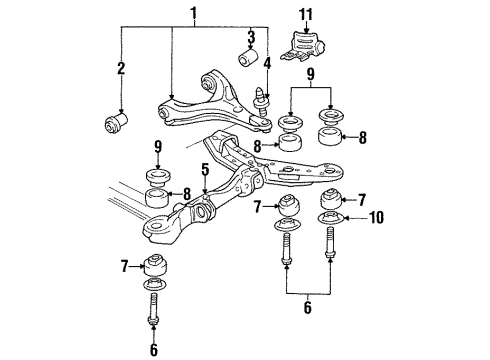 1
11
3
2
4
9
8
8
9
5
8
7
7
10
7
6
6