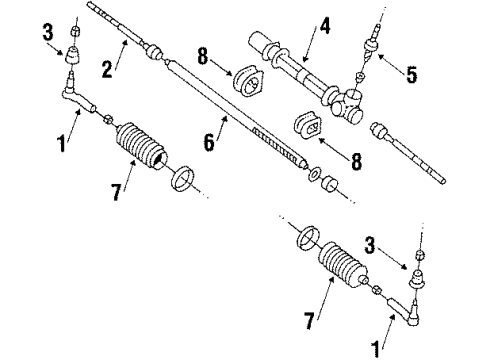 3
2
8
4
5
1
6
8
7
3
7
1