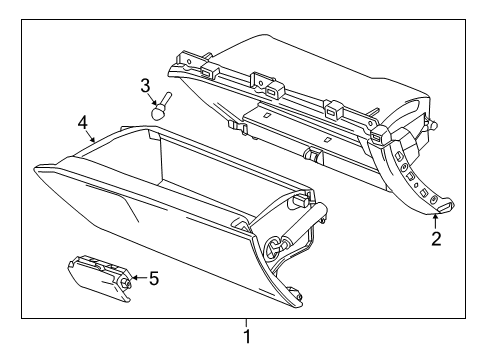 3
4
2
5
1